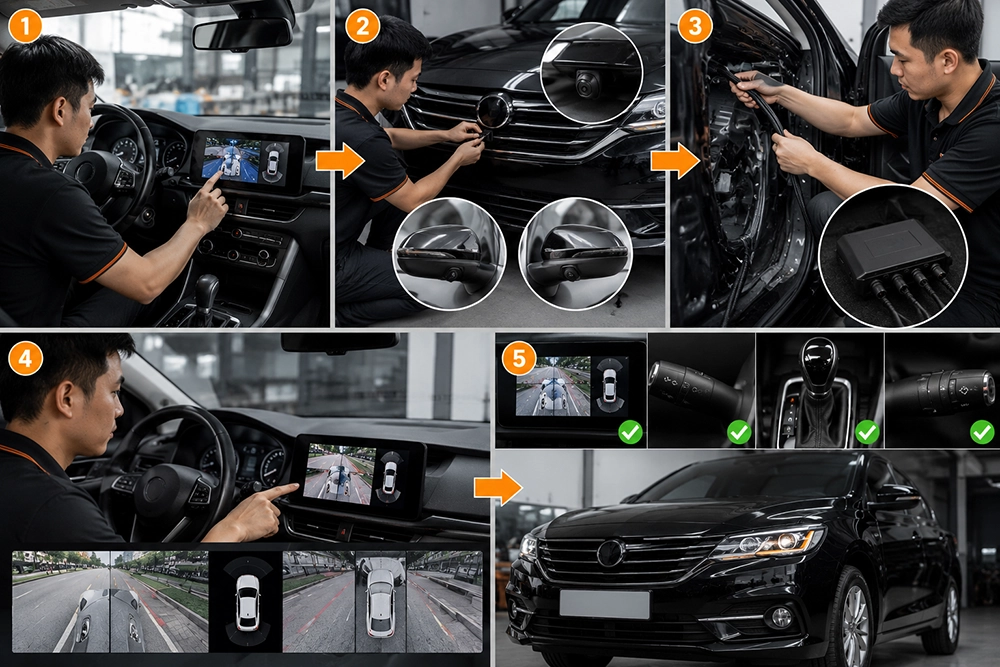 1

2

3

4

5